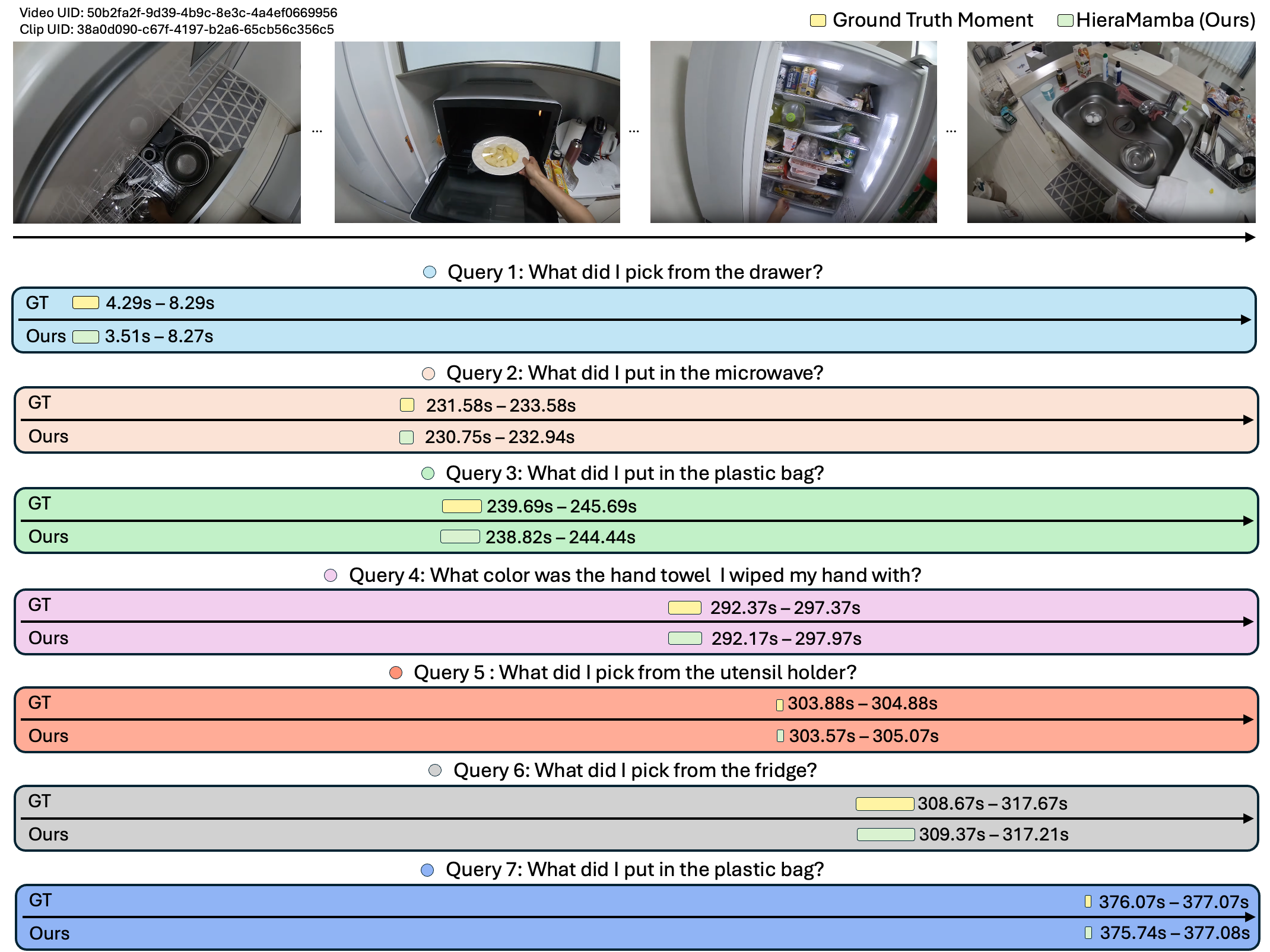 Video UID: 50b2fa2f-9d39-4b9c-8e3c-4a4ef0669956
Clip UID: 38a0d090-c67f-4197-b2a6-65cb56c356c5

Ground Truth Moment HieraMamba (Ours)

... ... ...

Query 1: What did I pick from the drawer?
GT 4.29s – 8.29s
Ours 3.51s – 8.27s

Query 2: What did I put in the microwave?
GT 231.58s – 233.58s
Ours 230.75s – 232.94s

Query 3: What did I put in the plastic bag?
GT 239.69s – 245.69s
Ours 238.82s – 244.44s

Query 4: What color was the hand towel I wiped my hand with?
GT 292.37s – 297.37s
Ours 292.17s – 297.97s

Query 5 : What did I pick from the utensil holder?
GT 303.88s – 304.88s
Ours 303.57s – 305.07s

Query 6: What did I pick from the fridge?
GT 308.67s – 317.67s
Ours 309.37s – 317.21s

Query 7: What did I put in the plastic bag?
GT 376.07s – 377.07s
Ours 375.74s – 377.08s